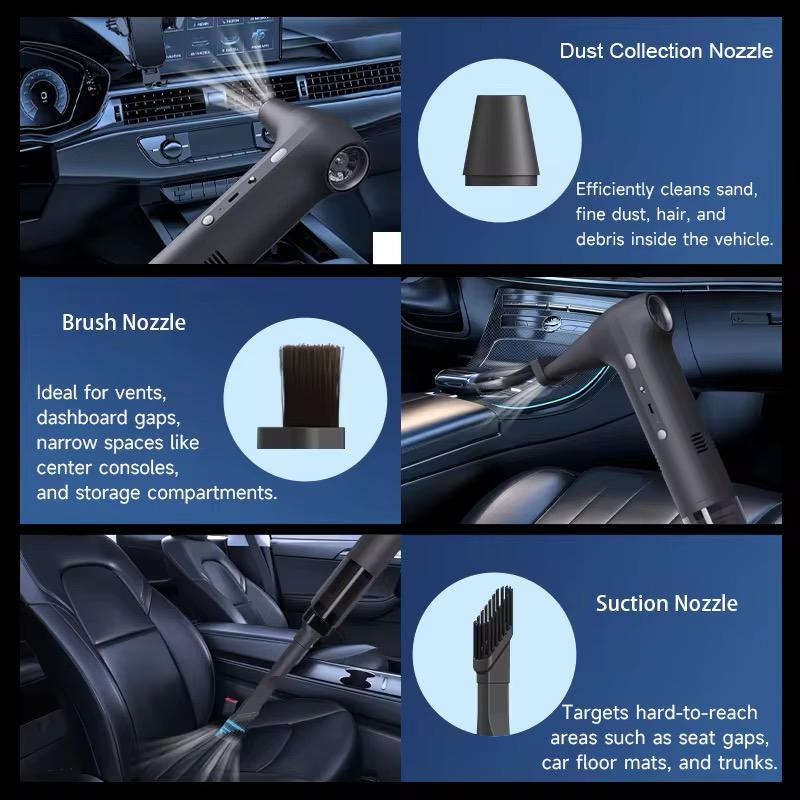 Dust Collection Nozzle

Efficiently cleans sand, fine dust, hair, and debris inside the vehicle.

Brush Nozzle

Ideal for vents, dashboard gaps, narrow spaces like center consoles, and storage compartments.

Suction Nozzle

Targets hard-to-reach areas such as seat gaps, car floor mats, and trunks.